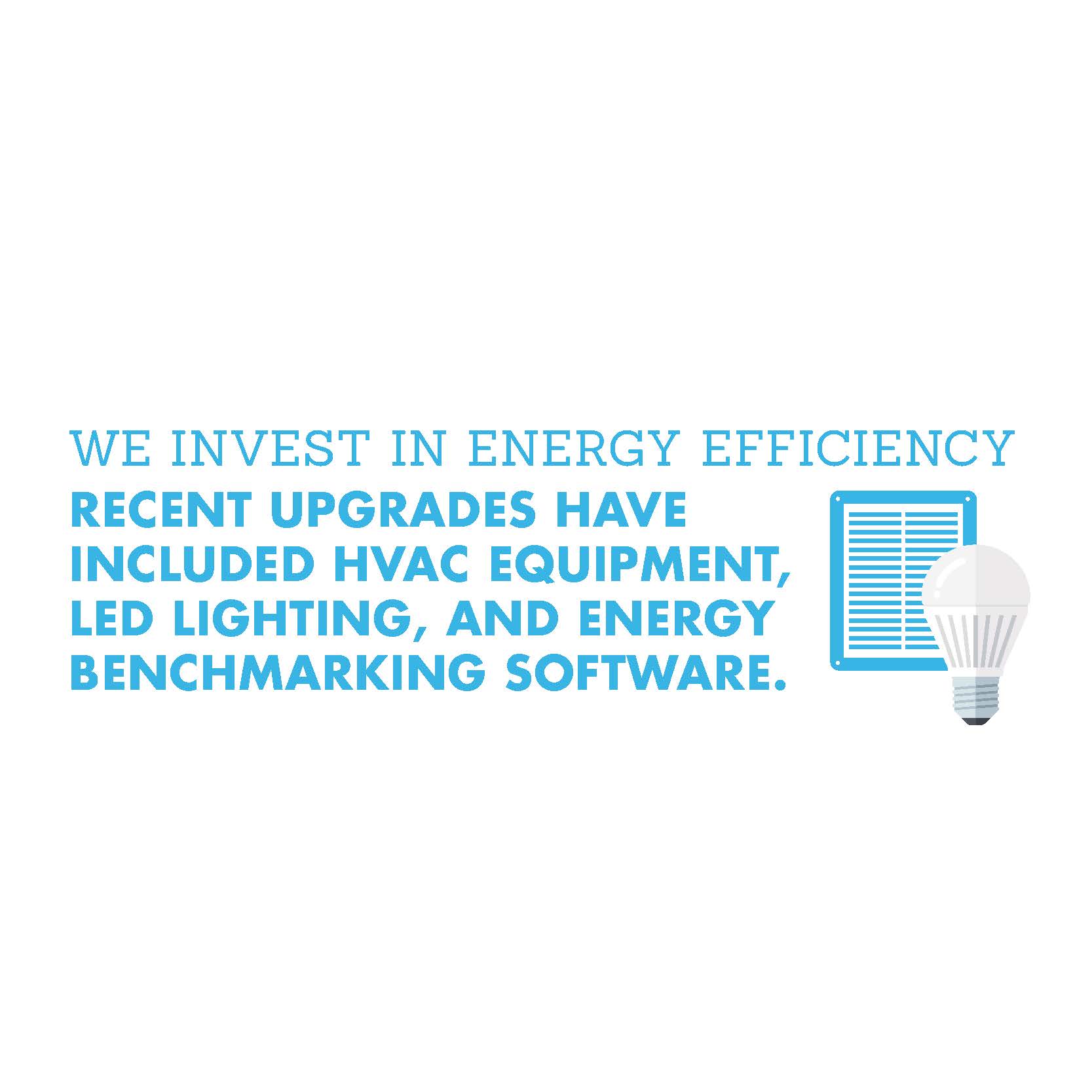 WE INVEST IN ENERGY EFFICIENCY

RECENT UPGRADES HAVE INCLUDED HVAC EQUIPMENT, LED LIGHTING, AND ENERGY BENCHMARKING SOFTWARE.